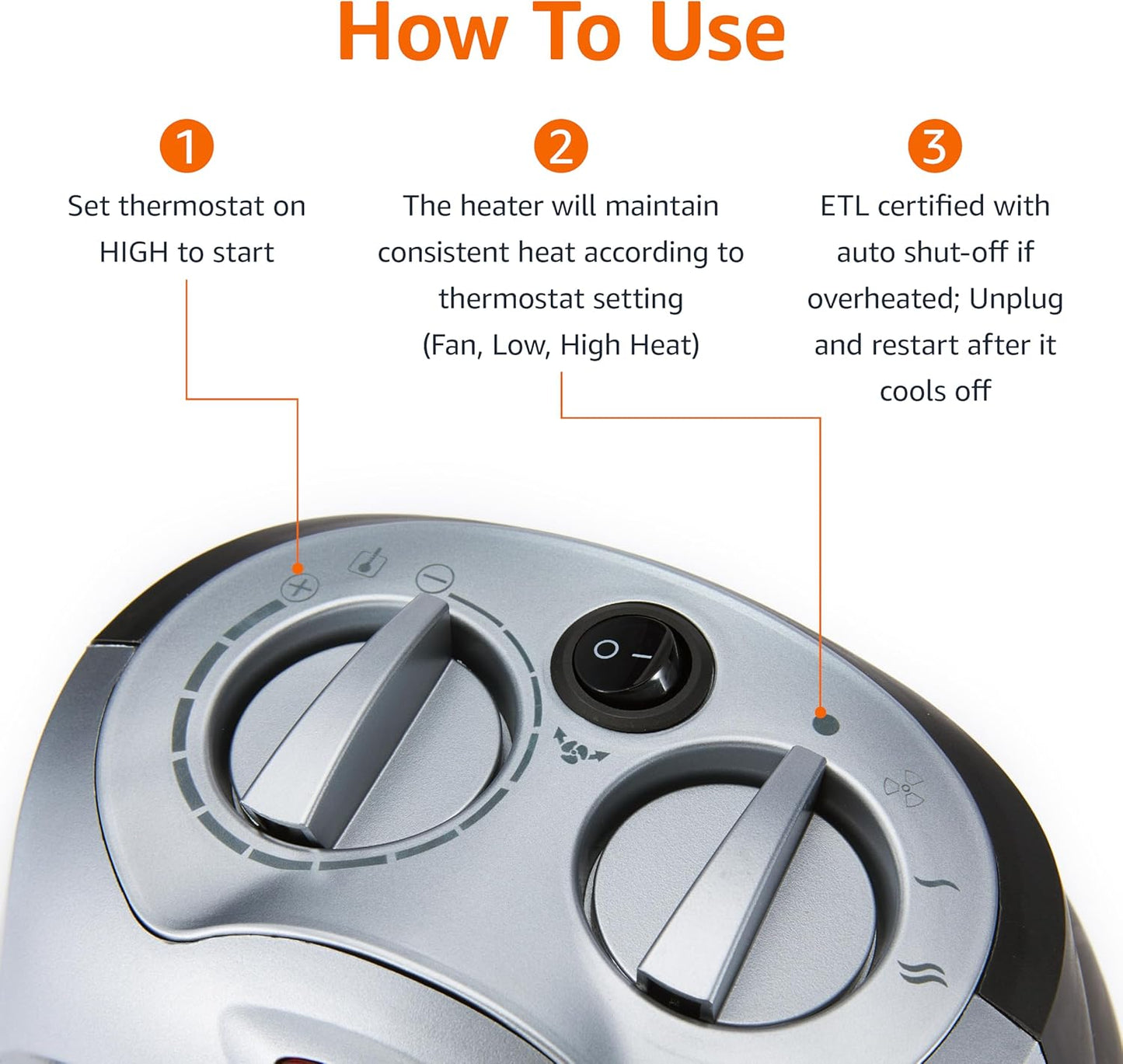 How To Use

1
Set thermostat on HIGH to start

2
The heater will maintain consistent heat according to thermostat setting (Fan, Low, High Heat)

3
ETL certified with auto shut-off if overheated; Unplug and restart after it cools off

O –